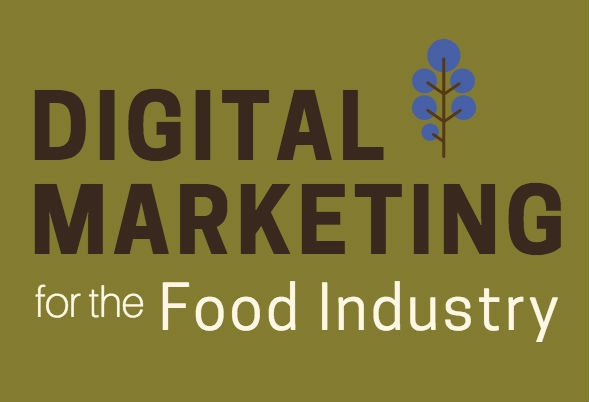 DIGITAL
MARKETING
for the Food Industry